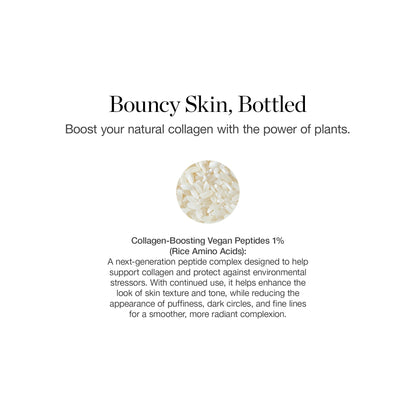 Bouncy Skin, Bottled

Boost your natural collagen with the power of plants.

Collagen-Boosting Vegan Peptides 1% (Rice Amino Acids):
A next-generation peptide complex designed to help support collagen and protect against environmental stressors. With continued use, it helps enhance the look of skin texture and tone, while reducing the appearance of puffiness, dark circles, and fine lines for a smoother, more radiant complexion.