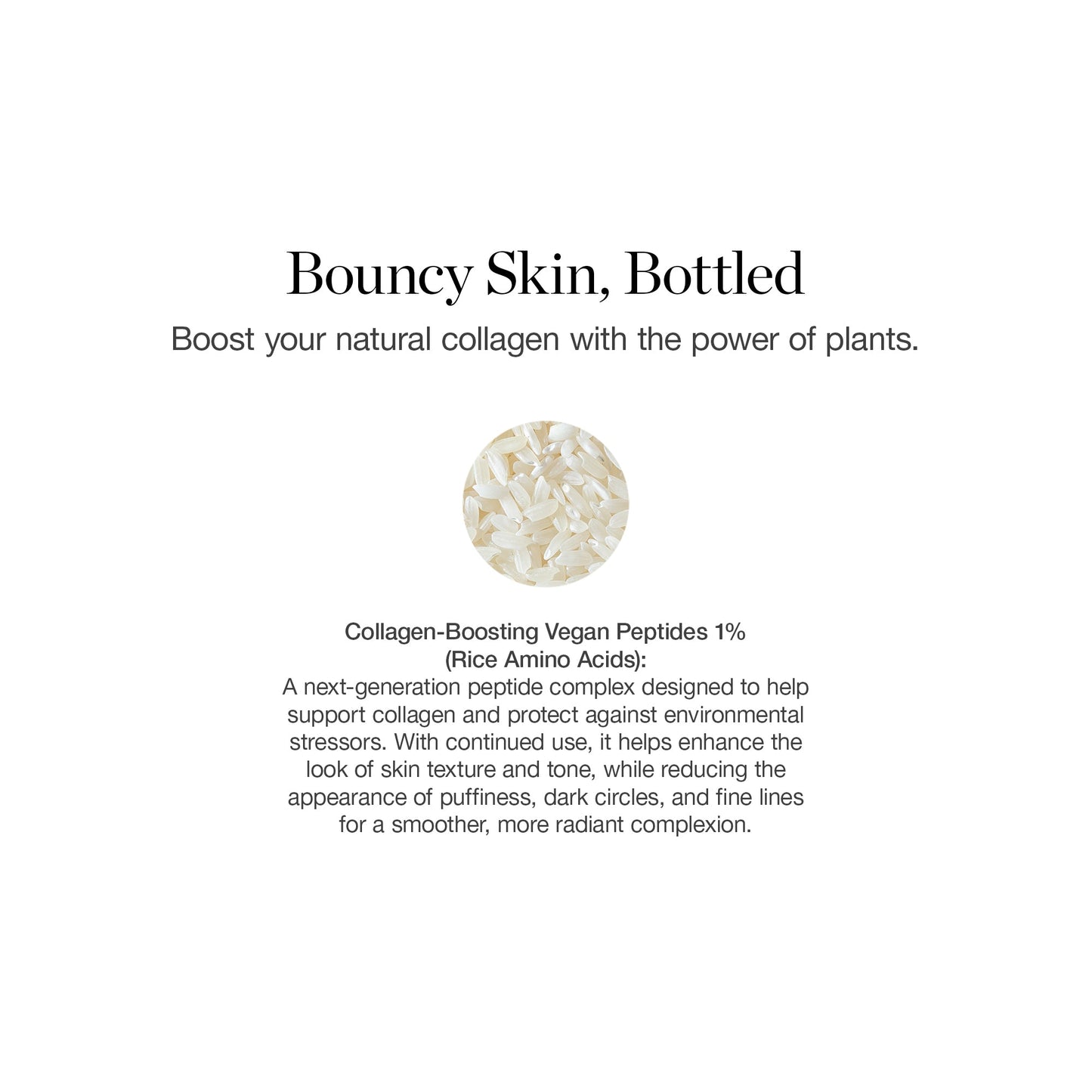 Bouncy Skin, Bottled

Boost your natural collagen with the power of plants.

Collagen-Boosting Vegan Peptides 1% (Rice Amino Acids):
A next-generation peptide complex designed to help support collagen and protect against environmental stressors. With continued use, it helps enhance the look of skin texture and tone, while reducing the appearance of puffiness, dark circles, and fine lines for a smoother, more radiant complexion.