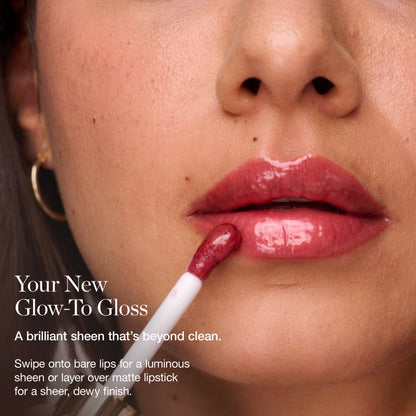 Your New Glow-To Gloss

A brilliant sheen that's beyond clean.

Swipe onto bare lips for a luminous sheen or layer over matte lipstick for a sheer, dewy finish.